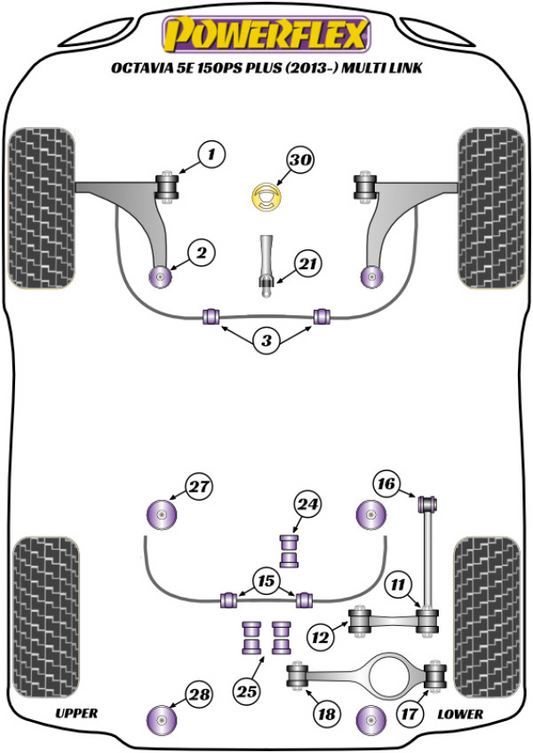 POWERFLEX
OCTAVIA 5E 150PS PLUS (2013-) MULTI LINK

1
30
2
21
3

27
24
16
15
11
12
25
28
18
17
UPPER
LOWER