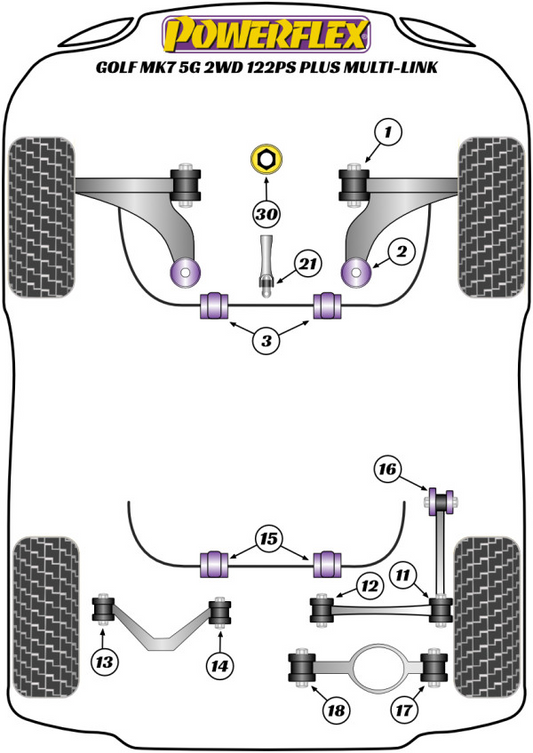 POWERFLEX
GOLF MK7 5G 2WD 122PS PLUS MULTI-LINK

1
30
2
21
3

16
15
12
11
13
14
18
17